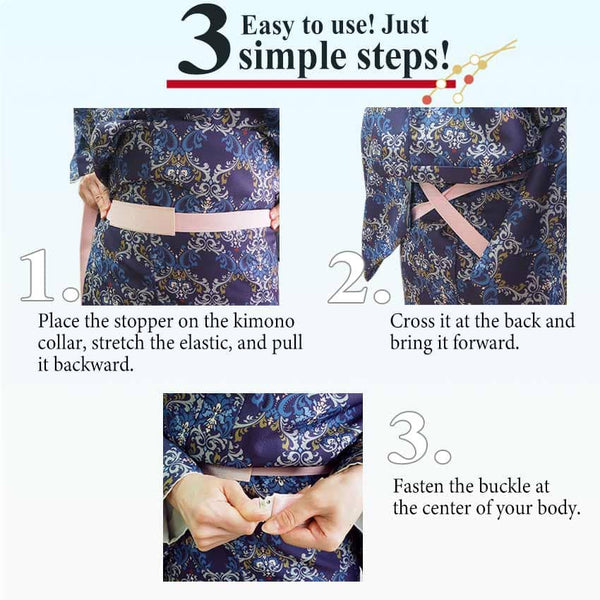 3 Easy to use! Just simple steps!

1. Place the stopper on the kimono collar, stretch the elastic, and pull it backward.

2. Cross it at the back and bring it forward.

3. Fasten the buckle at the center of your body.